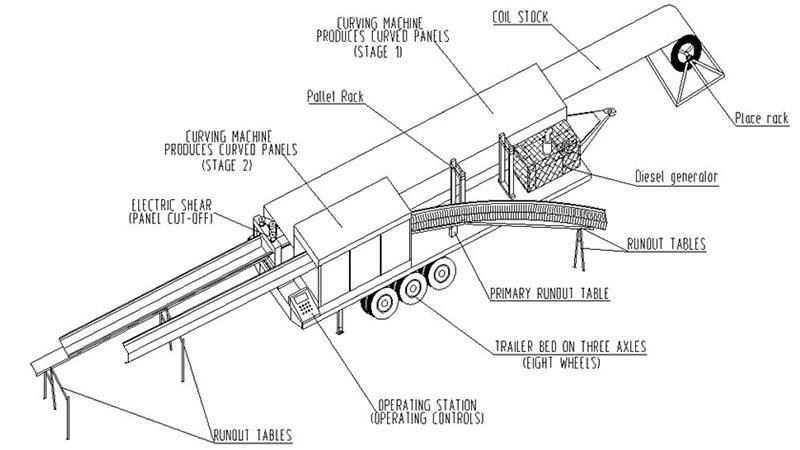 CURVING MACHINE
PRODUCES CURVED PANELS
(STAGE 1)

COIL STOCK

Pallet Rack

Place rack

CURVING MACHINE
PRODUCES CURVED PANELS
(STAGE 2)

Diesel generator

ELECTRIC SHEAR
(PANEL CUT-OFF)

RUNOUT TABLES

PRIMARY RUNOUT TABLE

TRAILER BED ON THREE AXLES
(EIGHT WHEELS)

OPERATING STATION
(OPERATING CONTROLS)

RUNOUT TABLES